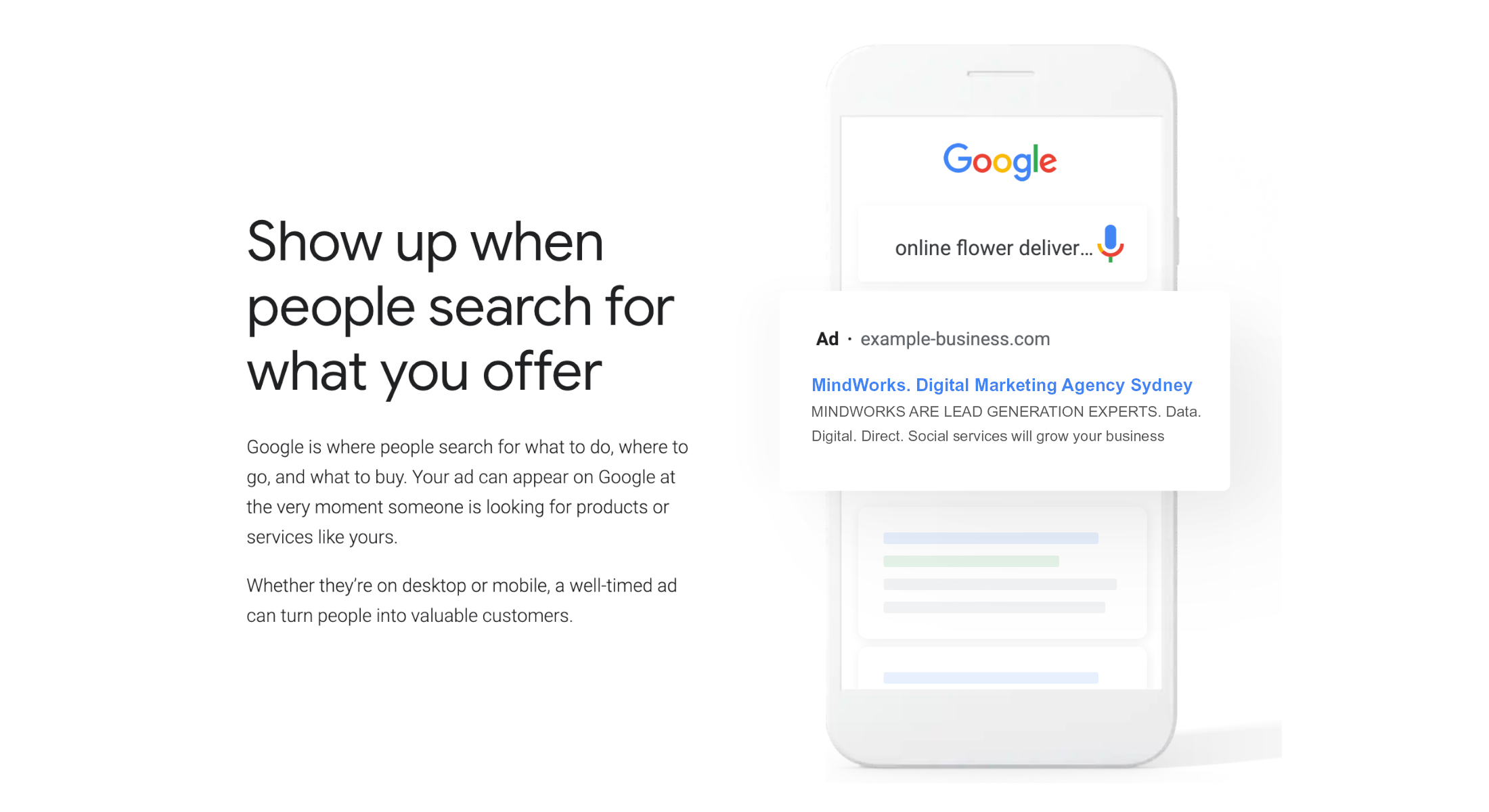 Show up when people search for what you offer

Google is where people search for what to do, where to go, and what to buy. Your ad can appear on Google at the very moment someone is looking for products or services like yours.

Whether they're on desktop or mobile, a well-timed ad can turn people into valuable customers.

Google

online flower deliver...

Ad · example-business.com

MindWorks. Digital Marketing Agency Sydney

MINDWORKS ARE LEAD GENERATION EXPERTS. Data. Digital. Direct. Social services will grow your business